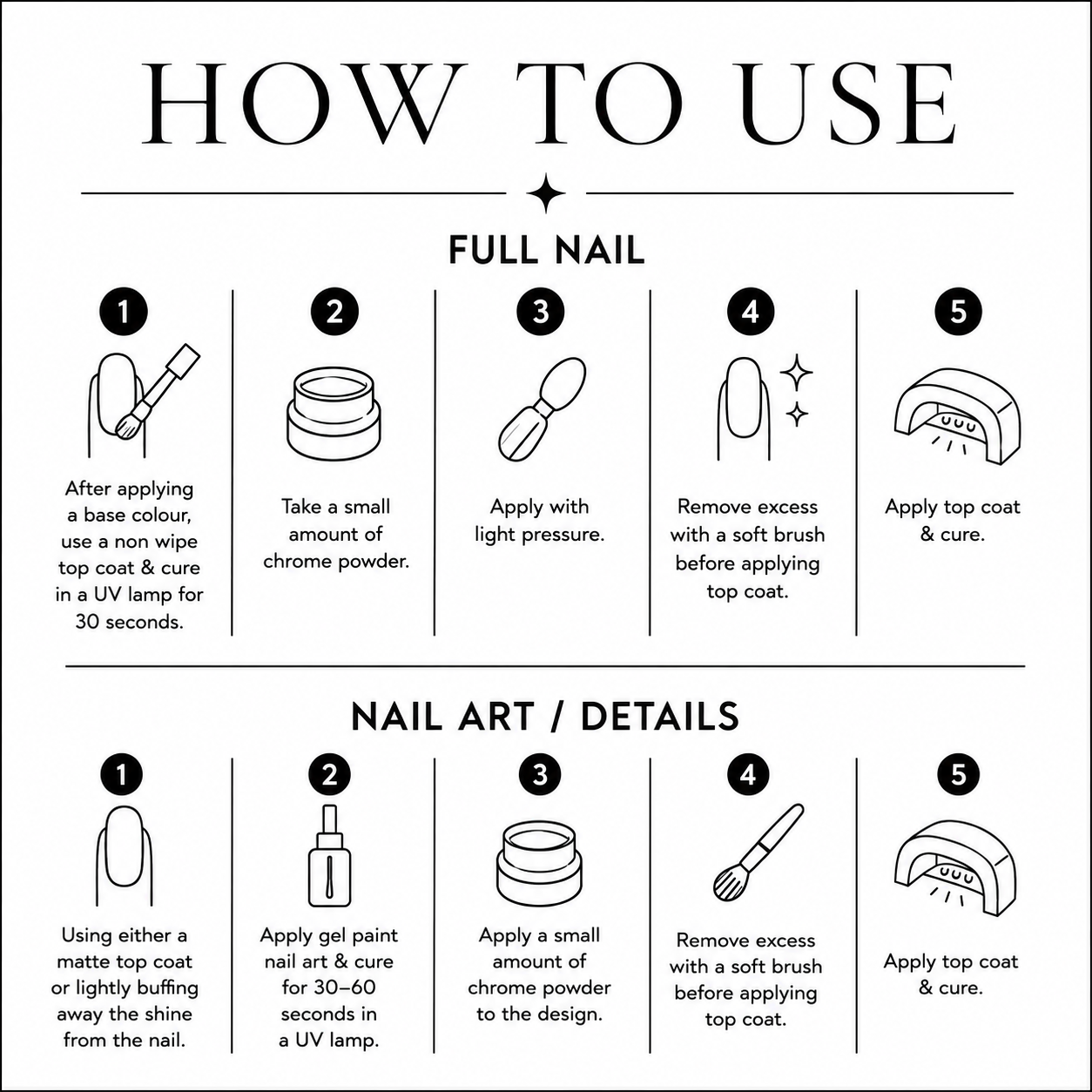 HOW TO USE

FULL NAIL

1
After applying a base colour, use a non wipe top coat & cure in a UV lamp for 30 seconds.

2
Take a small amount of chrome powder.

3
Apply with light pressure.

4
Remove excess with a soft brush before applying top coat.

5
Apply top coat & cure.

NAIL ART / DETAILS

1
Using either a matte top coat or lightly buffing away the shine from the nail.

2
Apply gel paint nail art & cure for 30–60 seconds in a UV lamp.

3
Apply a small amount of chrome powder to the design.

4
Remove excess with a soft brush before applying top coat.

5
Apply top coat & cure.